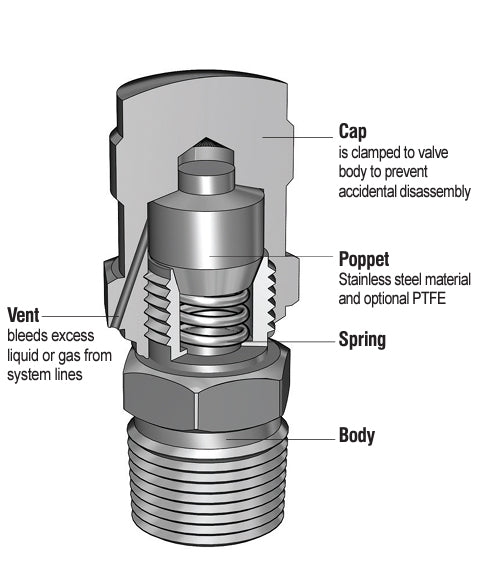 Cap
is clamped to valve body to prevent accidental disassembly

Poppet
Stainless steel material and optional PTFE

Vent
bleeds excess liquid or gas from system lines

Spring

Body